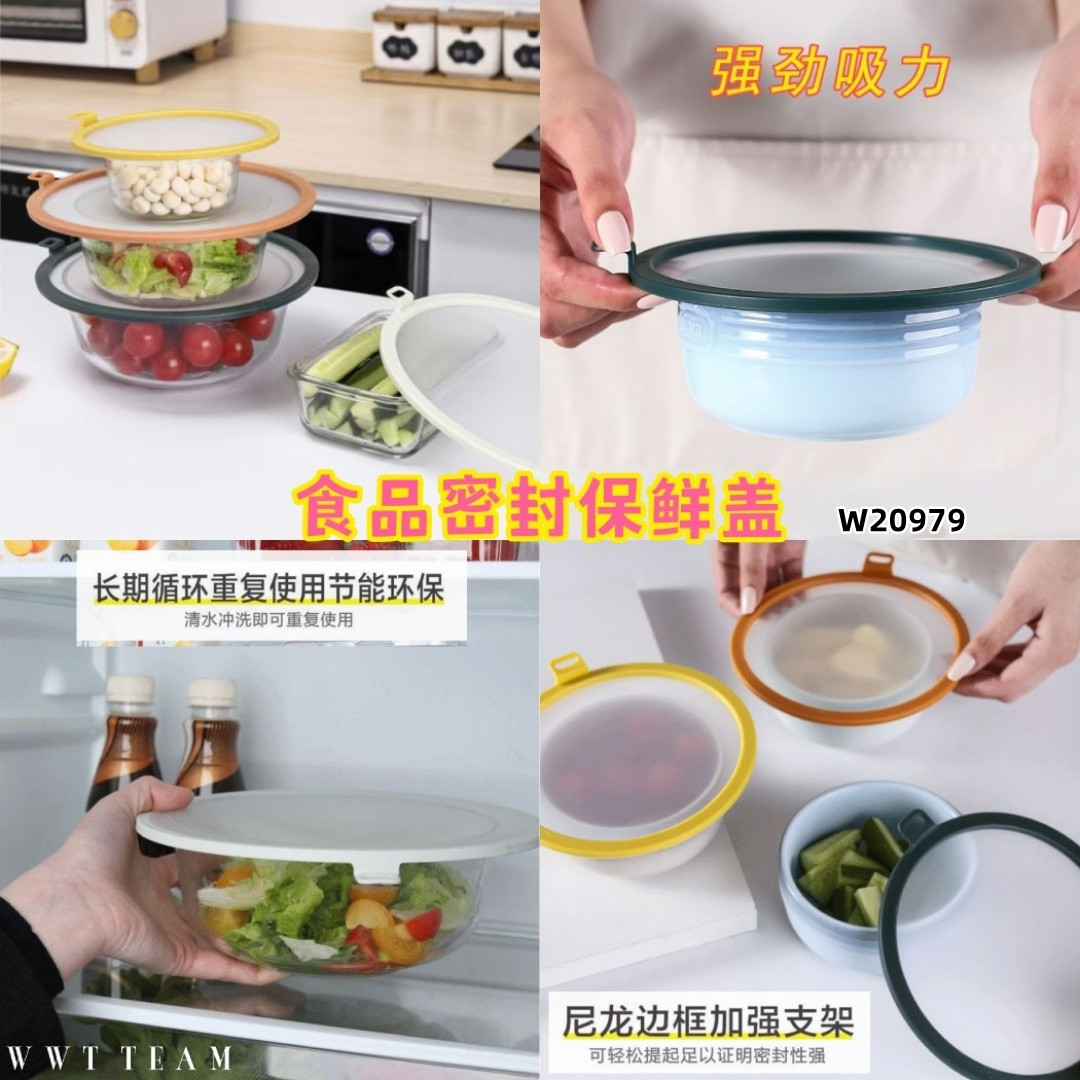 强劲吸力

食品密封保鲜盖

W20979

长期循环重复使用节能环保
清水冲洗即可重复使用

尼龙边框加强支架
可轻松提起足以证明密封性强

WWT TEAM